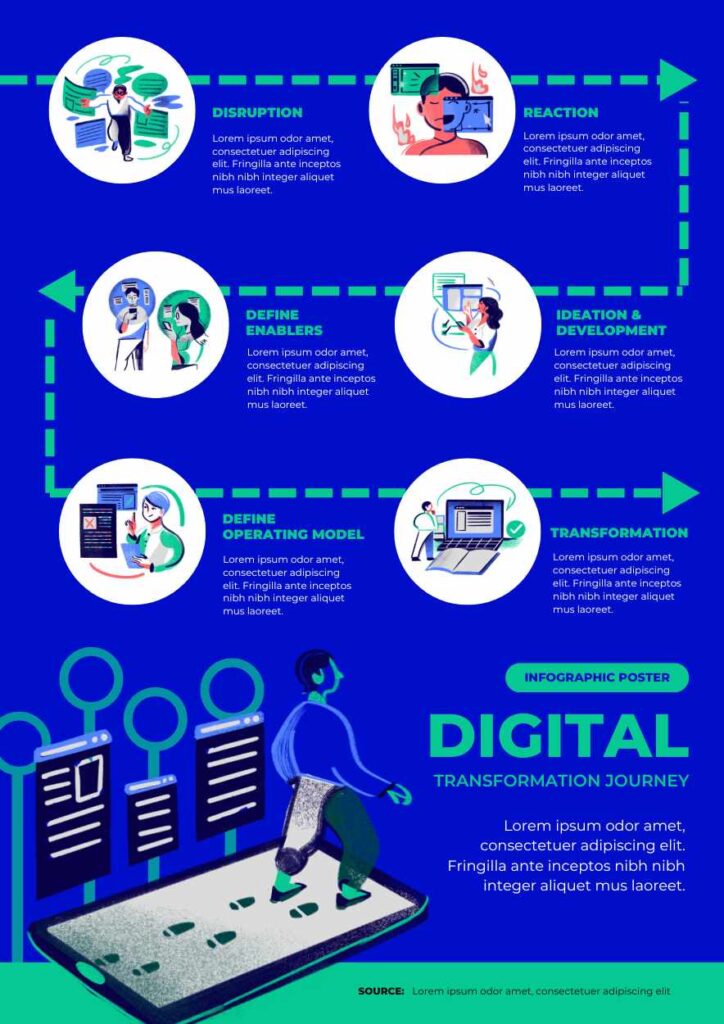 DISRUPTION
Lorem ipsum odor amet, consectetuer adipiscing elit. Fringilla ante inceptos nibh nibh integer aliquet mus laoreet.

REACTION
Lorem ipsum odor amet, consectetuer adipiscing elit. Fringilla ante inceptos nibh nibh integer aliquet mus laoreet.

DEFINE ENABLERS
Lorem ipsum odor amet, consectetuer adipiscing elit. Fringilla ante inceptos nibh nibh integer aliquet mus laoreet.

IDEATION & DEVELOPMENT
Lorem ipsum odor amet, consectetuer adipiscing elit. Fringilla ante inceptos nibh nibh integer aliquet mus laoreet.

DEFINE OPERATING MODEL
Lorem ipsum odor amet, consectetuer adipiscing elit. Fringilla ante inceptos nibh nibh integer aliquet mus laoreet.

TRANSFORMATION
Lorem ipsum odor amet, consectetuer adipiscing elit. Fringilla ante inceptos nibh nibh integer aliquet mus laoreet.

INFOGRAPHIC POSTER

DIGITAL
TRANSFORMATION JOURNEY

Lorem ipsum odor amet, consectetuer adipiscing elit. Fringilla ante inceptos nibh nibh integer aliquet mus laoreet.

SOURCE: Lorem ipsum odor amet, consectetuer adipiscing elit